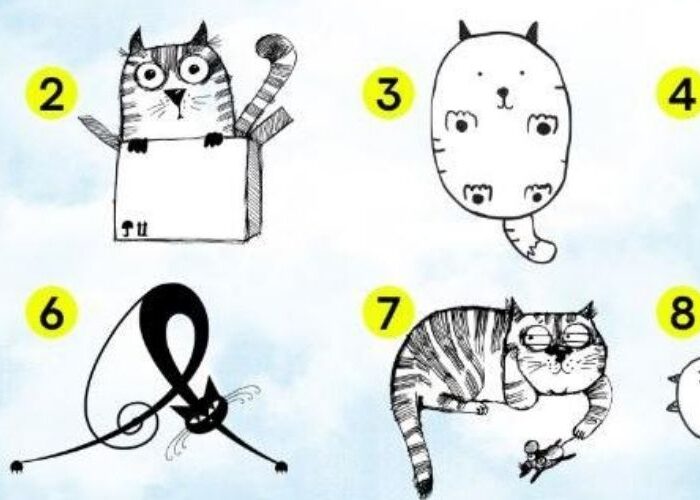 2

3

4

6

7

8